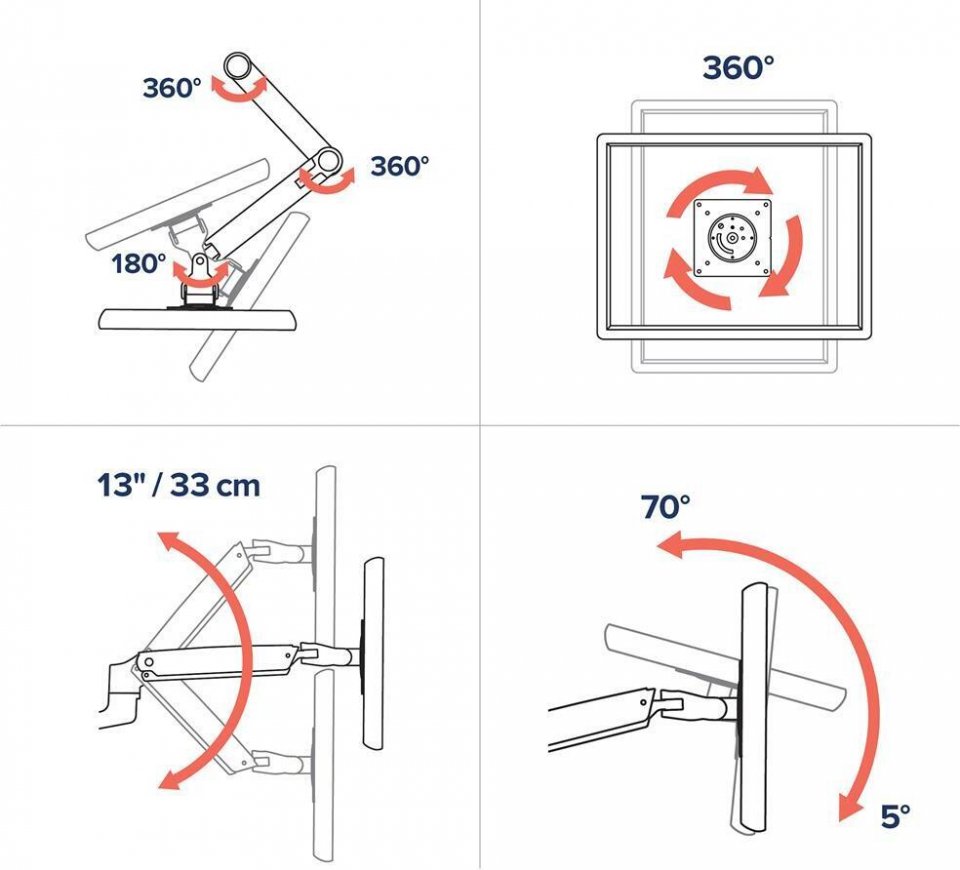 360°

360°

180°

360°

13" / 33 cm

70°

5°