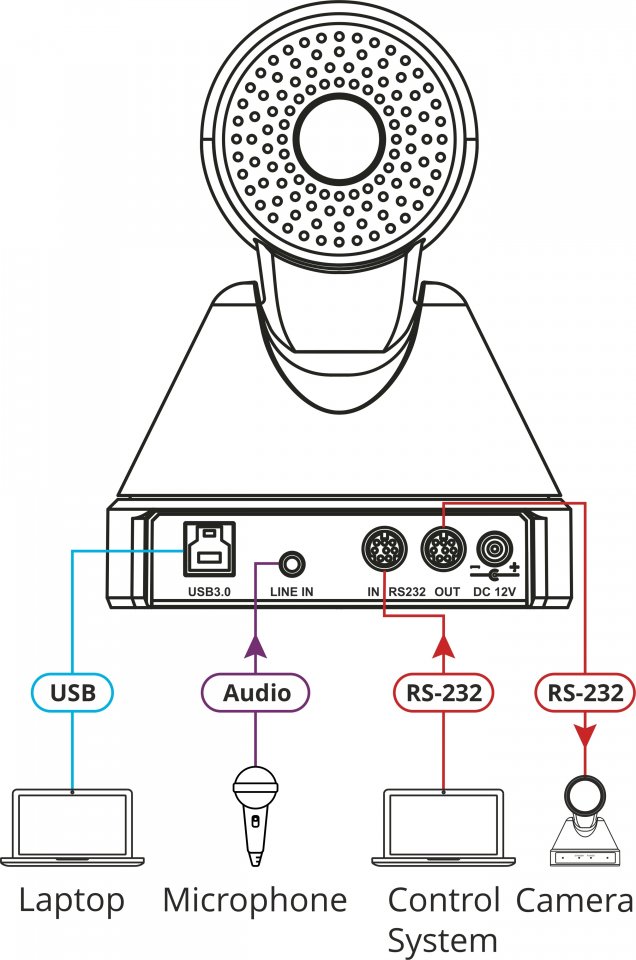 USB3.0
LINE IN
IN RS232 OUT
DC 12V

USB
Audio
RS-232
RS-232

Laptop
Microphone
Control System
Camera