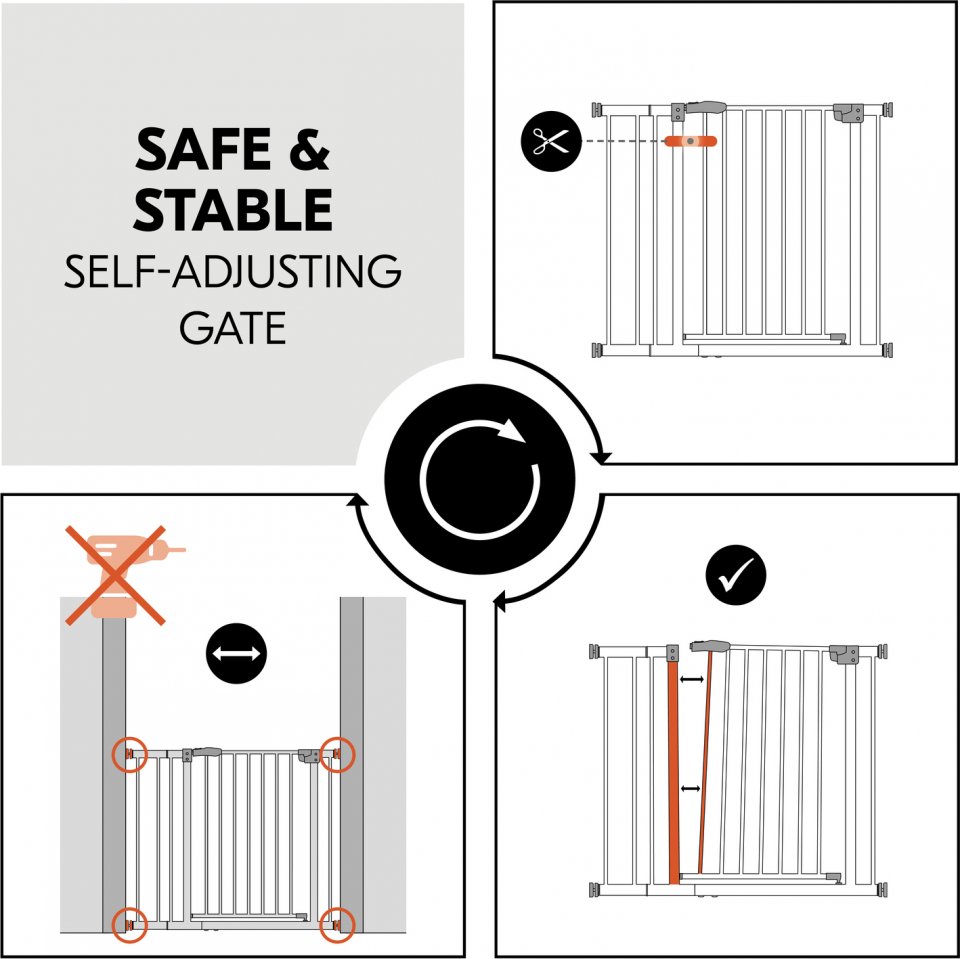 SAFE &
STABLE
SELF-ADJUSTING
GATE