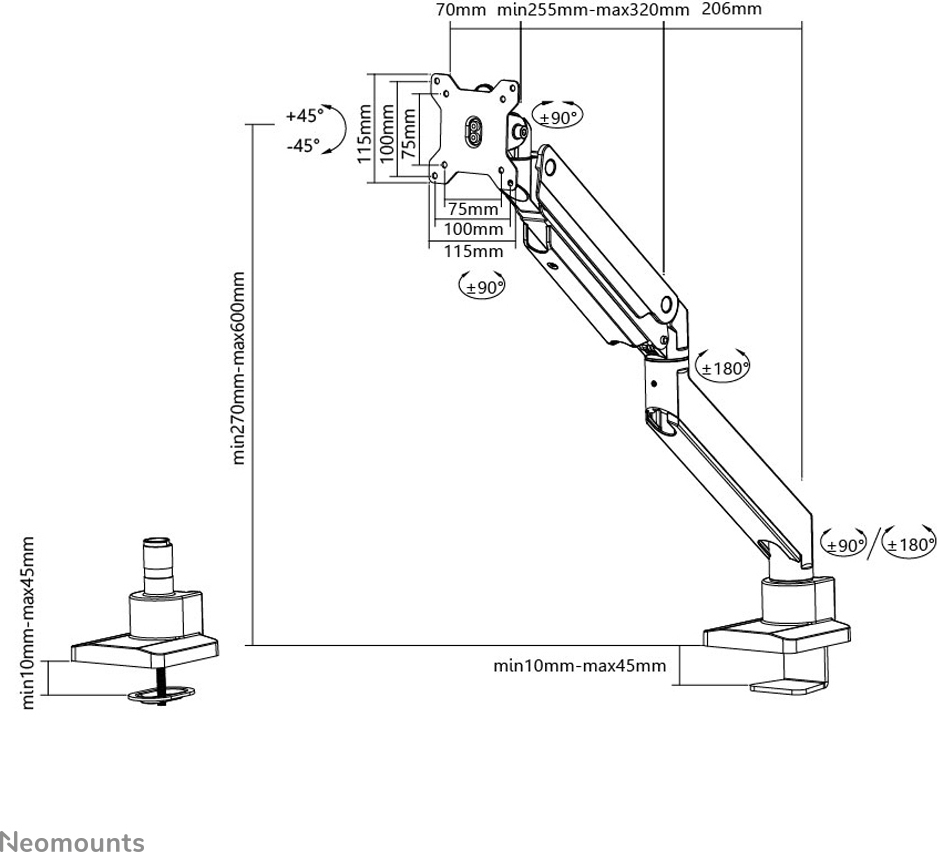 70mm min255mm-max320mm 206mm

+45°
-45°

115mm
100mm
75mm

±90°

75mm
100mm
115mm

±90°

±180°

min270mm-max600mm

±90° / ±180°

min10mm-max45mm

min10mm-max45mm

Neomounts