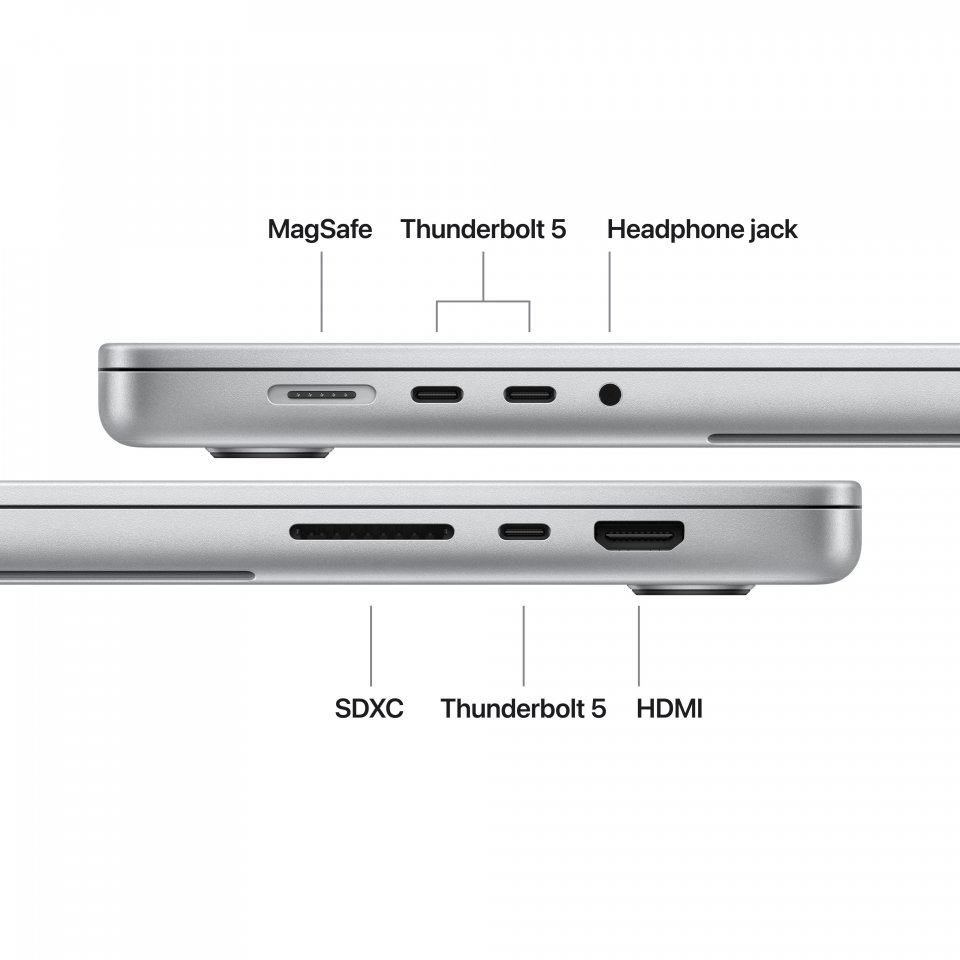 MagSafe Thunderbolt 5 Headphone jack

SDXC Thunderbolt 5 HDMI