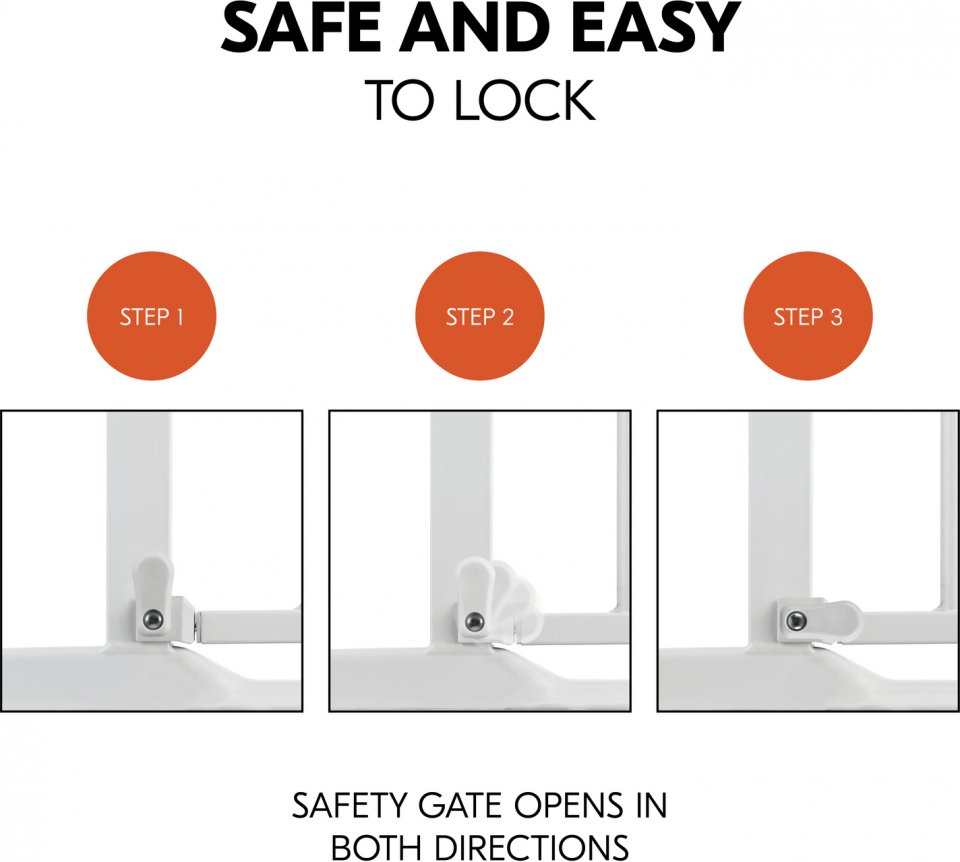 SAFE AND EASY
TO LOCK

STEP 1

STEP 2

STEP 3

SAFETY GATE OPENS IN
BOTH DIRECTIONS