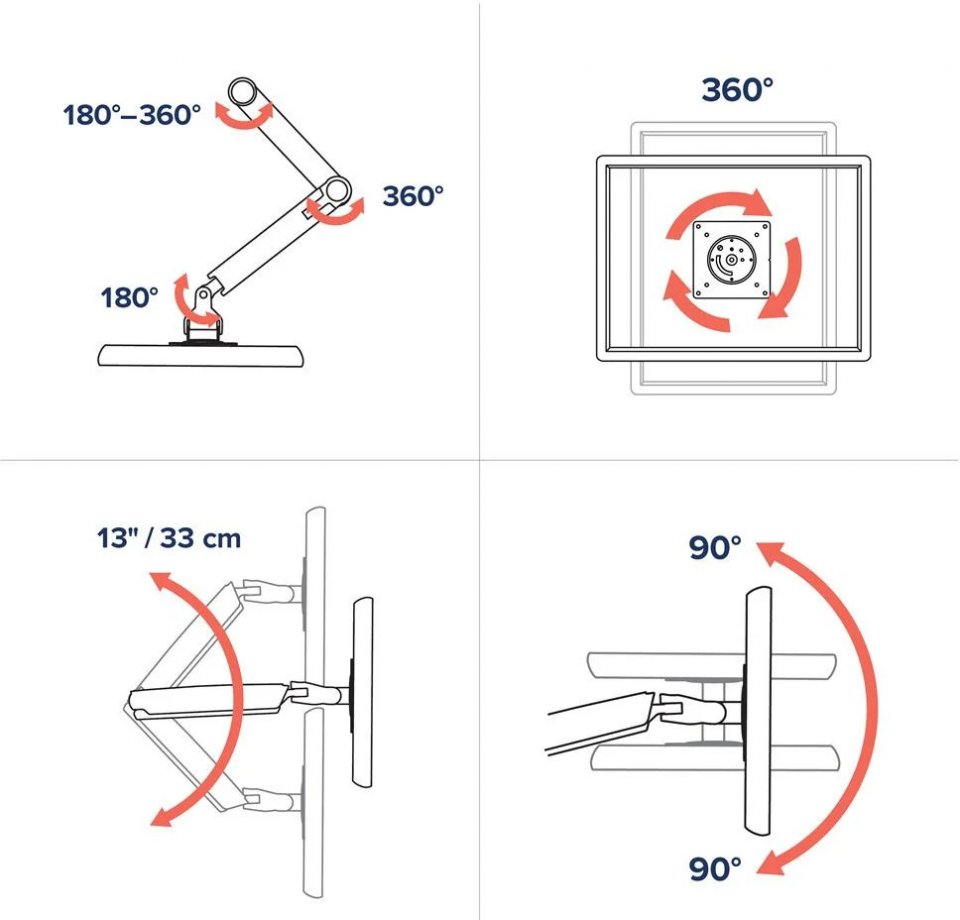 180°–360°

360°

180°

360°

13" / 33 cm

90°

90°