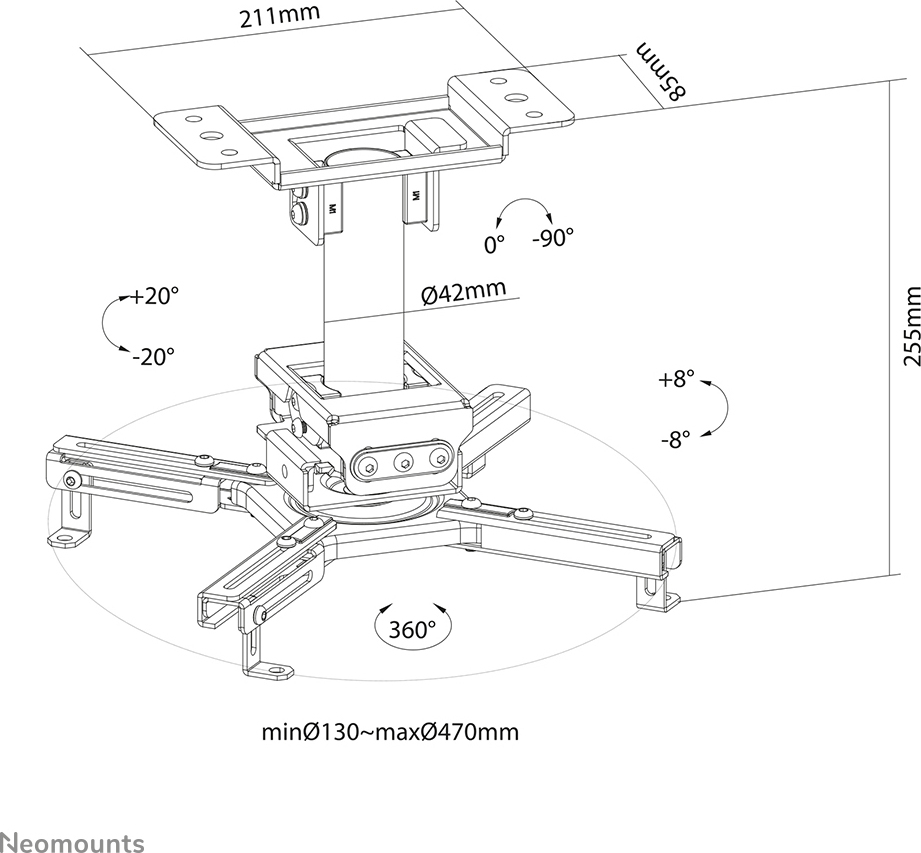 211mm

85mm

0°

-90°

+20°

-20°

Ø42mm

255mm

+8°

-8°

360°

minØ130~maxØ470mm

Neomounts