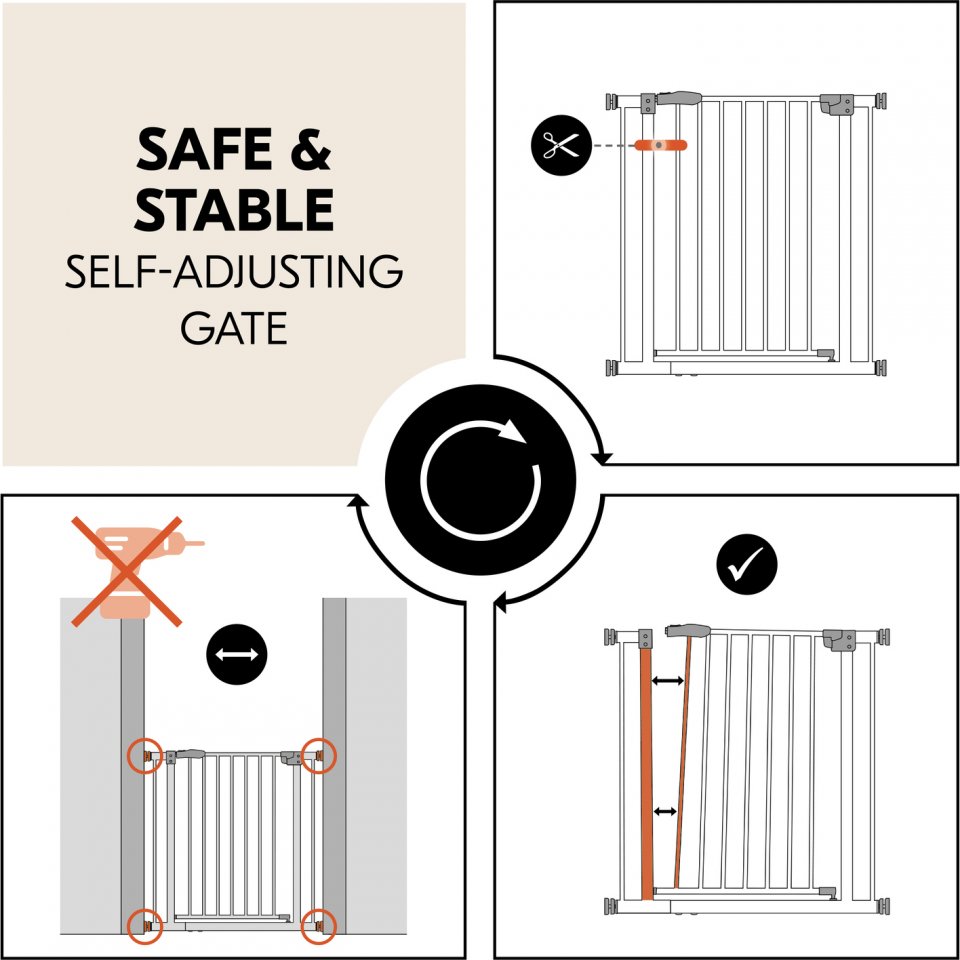 SAFE &
STABLE
SELF-ADJUSTING
GATE