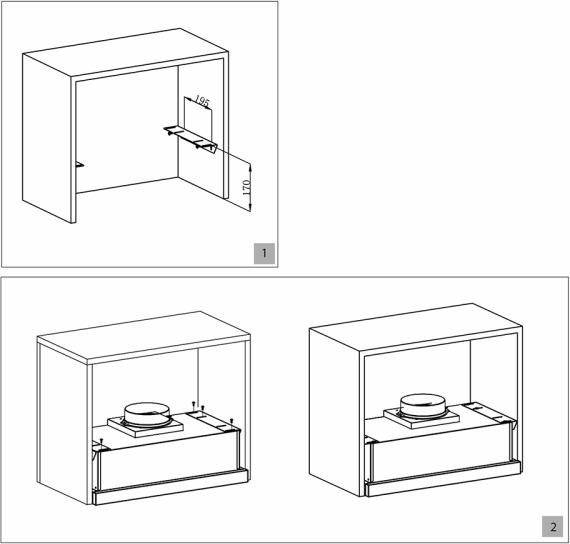 195

170

1

2