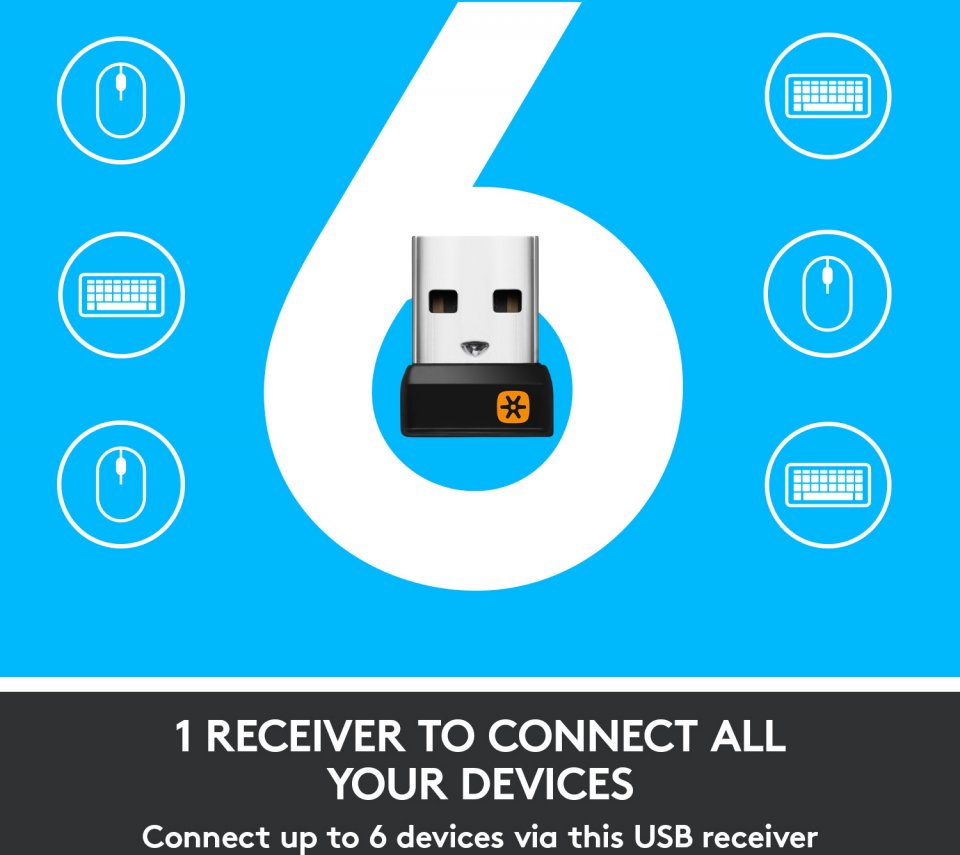 6

1 RECEIVER TO CONNECT ALL YOUR DEVICES

Connect up to 6 devices via this USB receiver