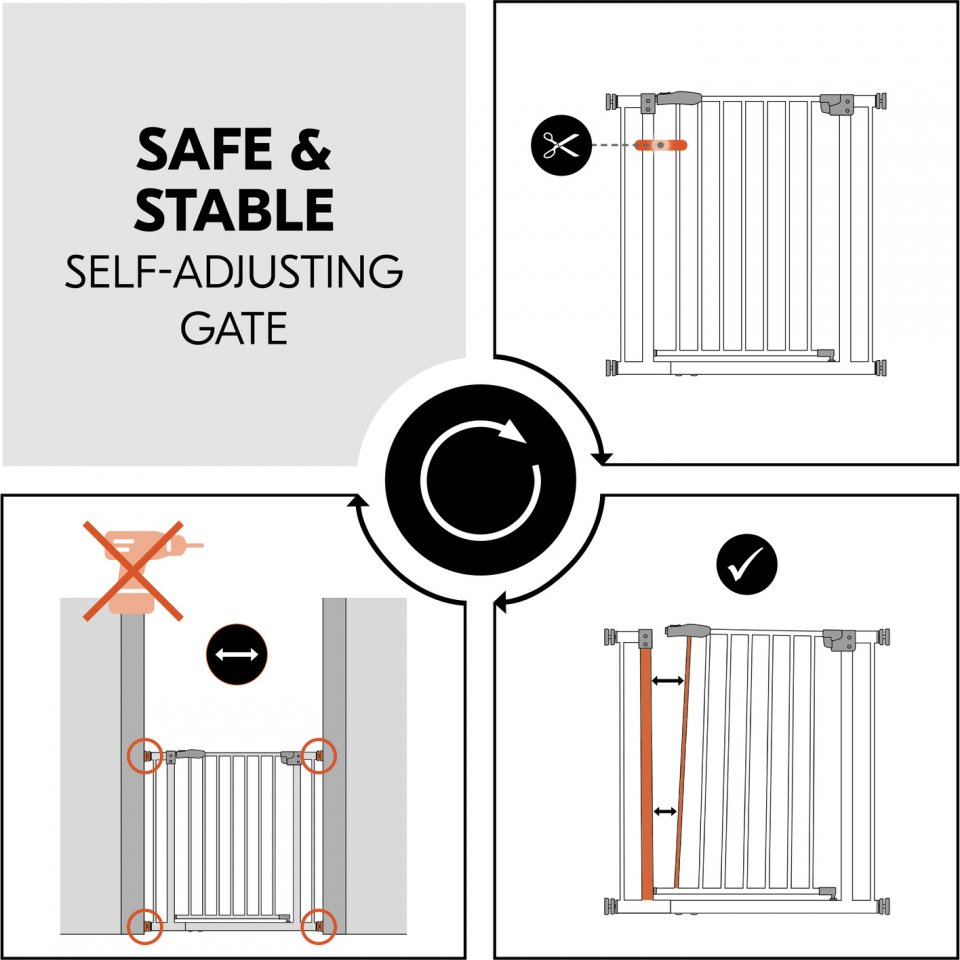 SAFE &
STABLE
SELF-ADJUSTING
GATE