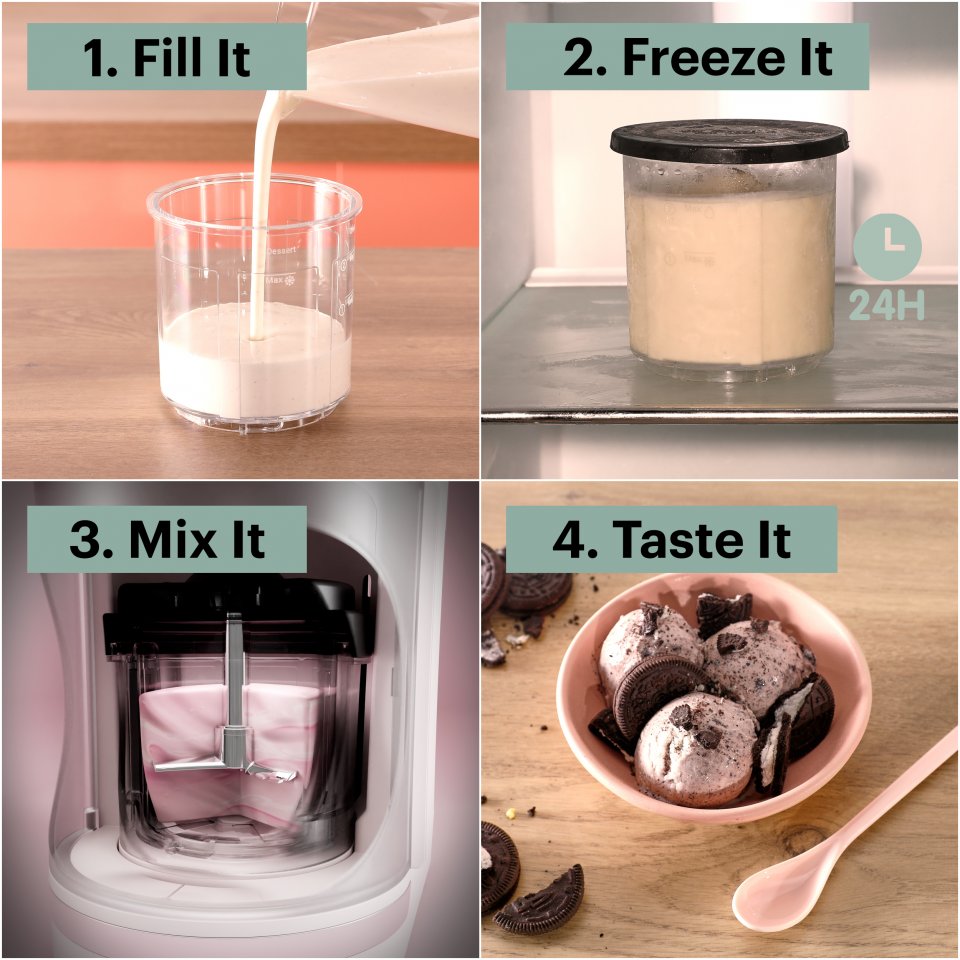 1. Fill It

Dessert
Max

2. Freeze It

24H

3. Mix It

4. Taste It