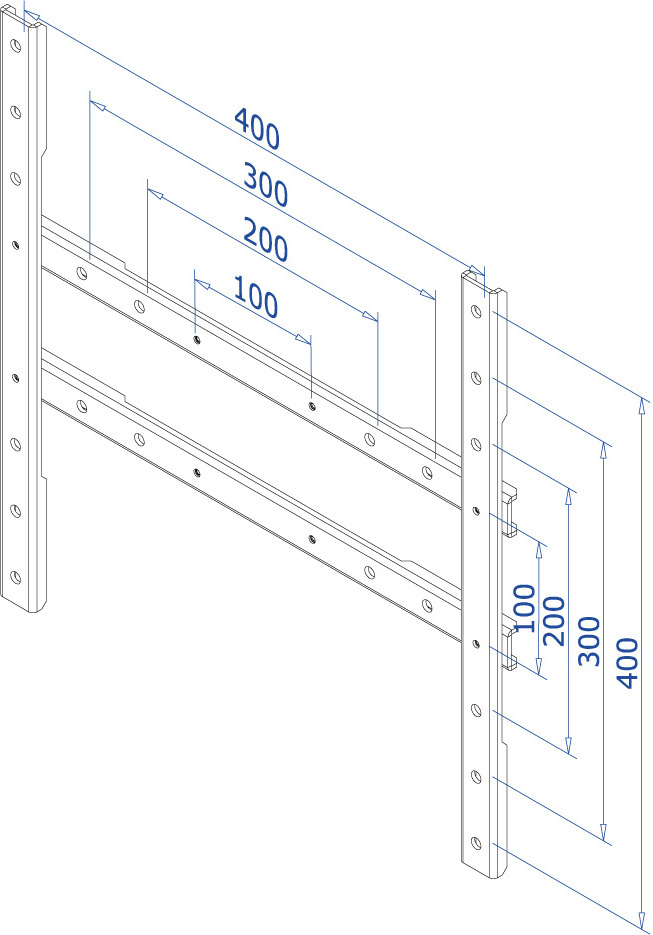 400
300
200
100
100
200
300
400