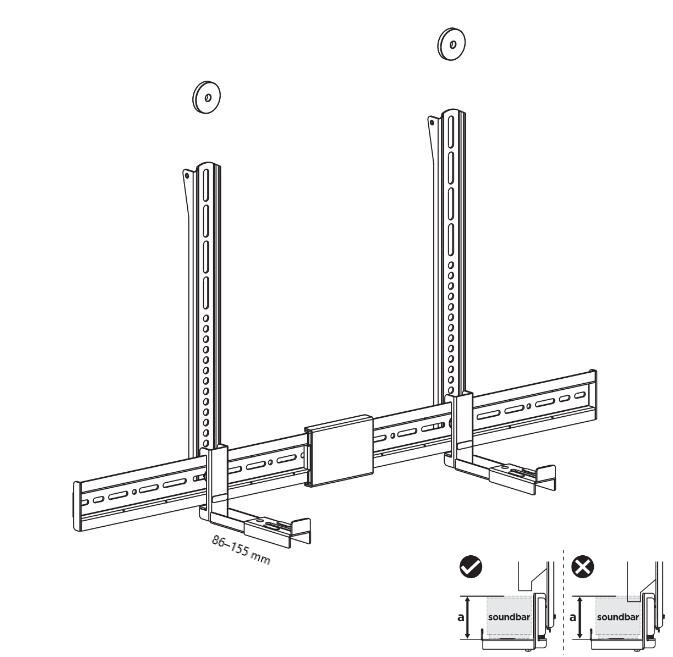 86–155 mm

a

soundbar

a

soundbar