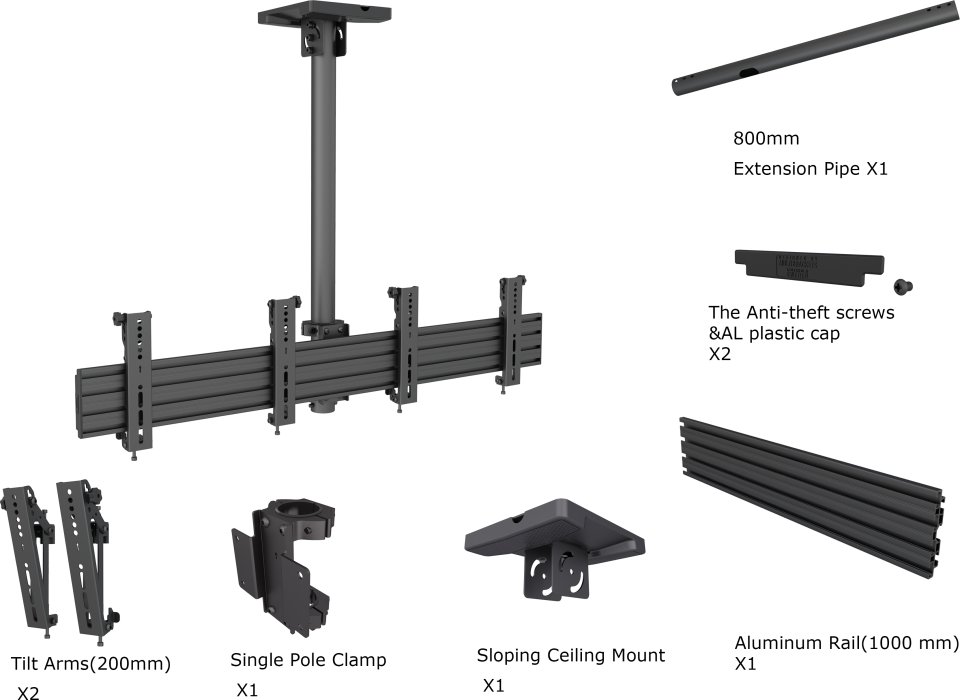 800mm
Extension Pipe X1

The Anti-theft screws &AL plastic cap
X2

Tilt Arms(200mm)
X2

Single Pole Clamp
X1

Sloping Ceiling Mount
X1

Aluminum Rail(1000 mm)
X1