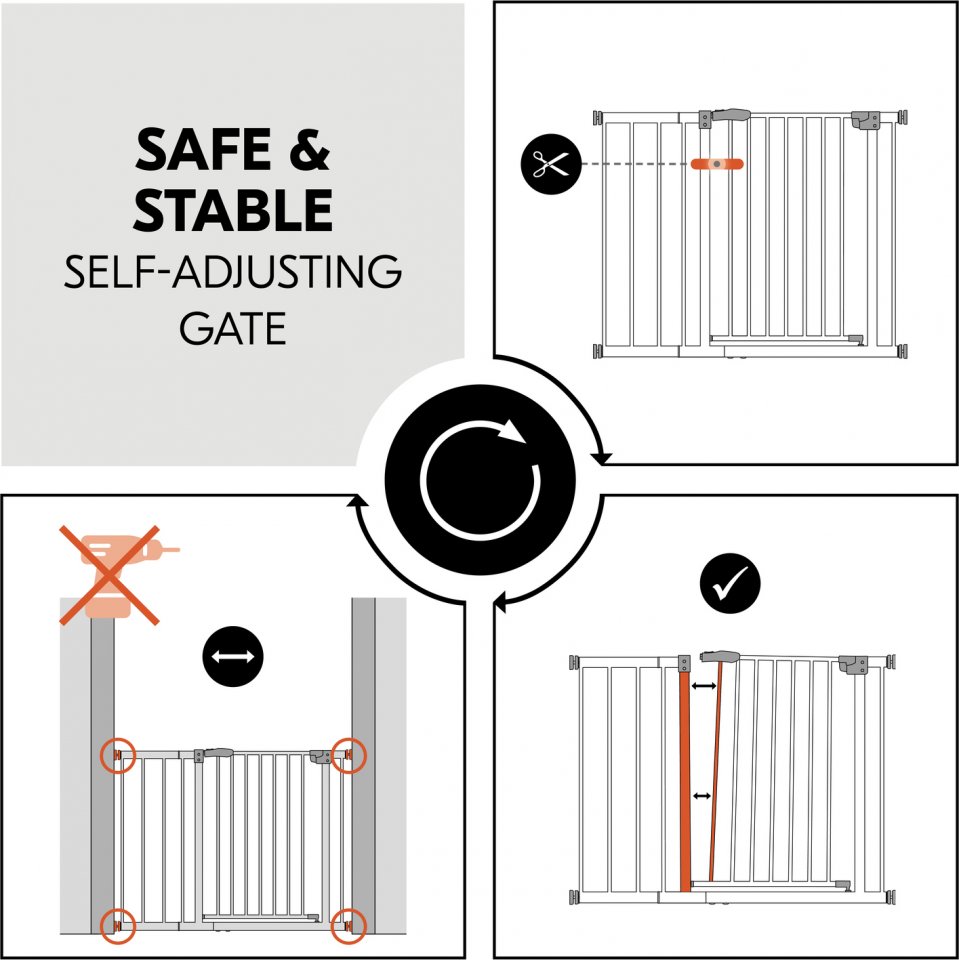 SAFE &
STABLE
SELF-ADJUSTING
GATE