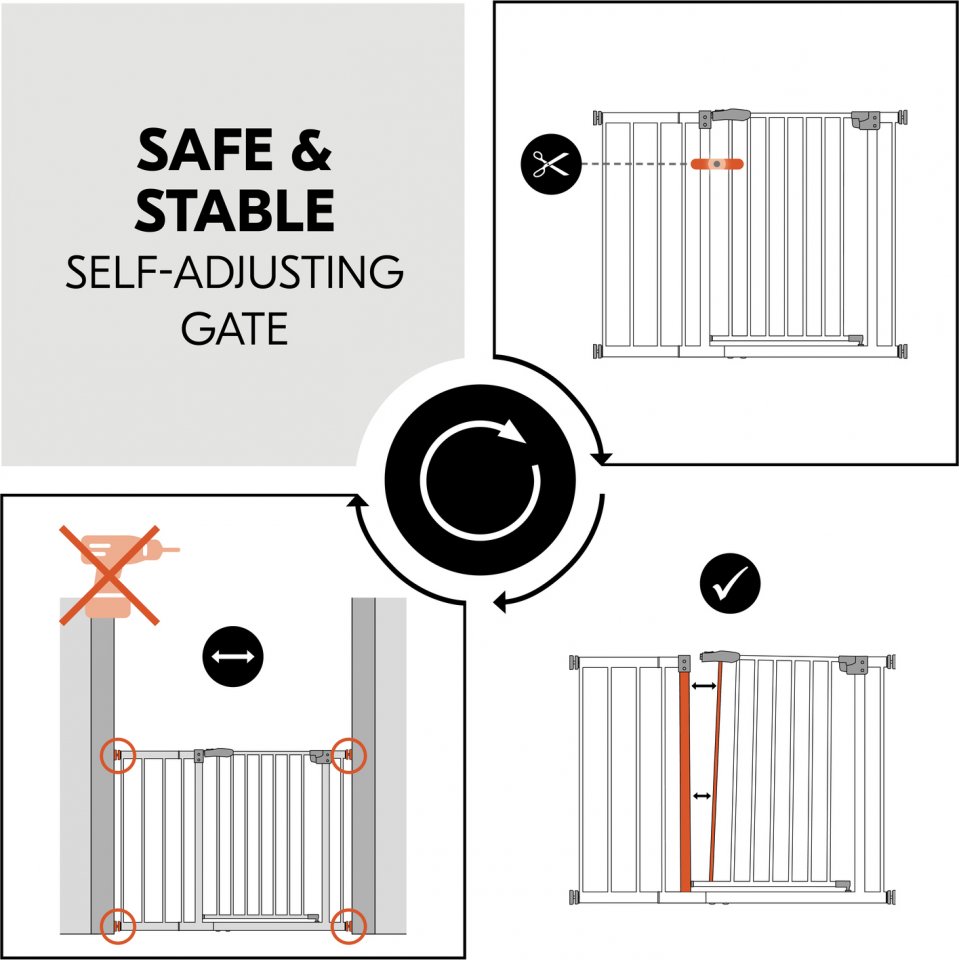 SAFE & STABLE
SELF-ADJUSTING GATE