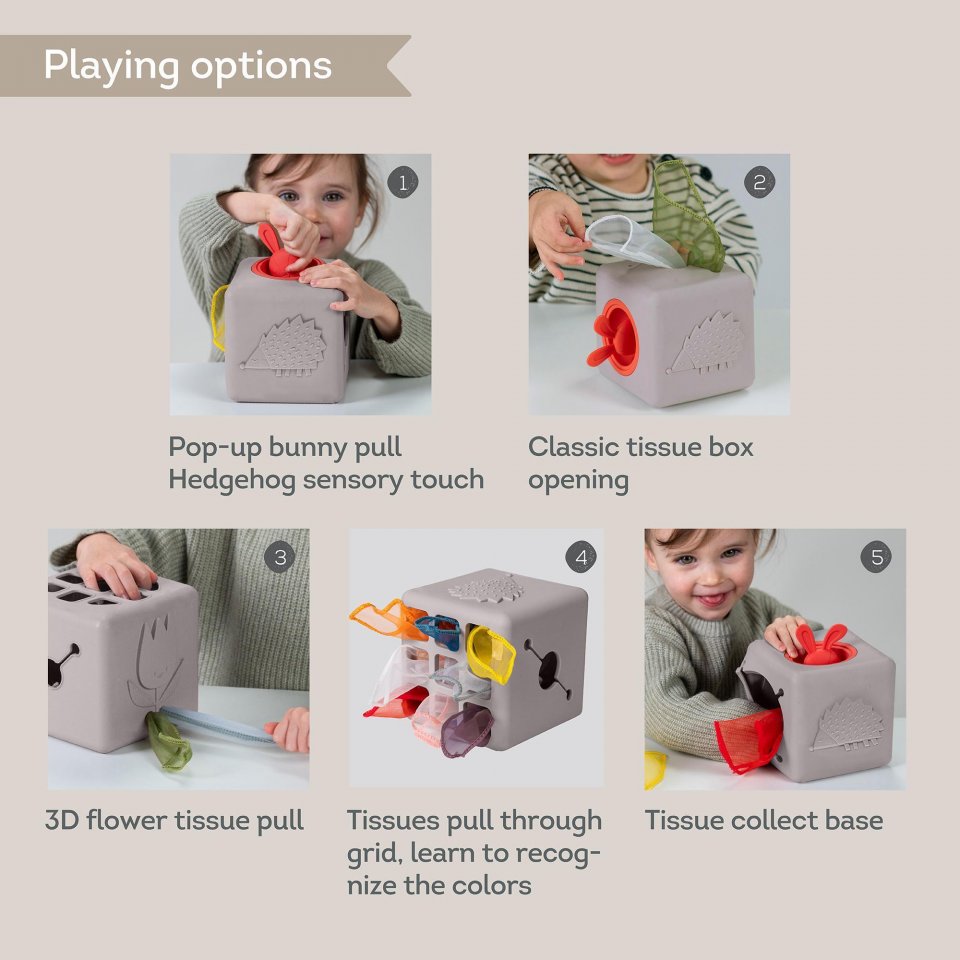 Playing options

1

Pop-up bunny pull
Hedgehog sensory touch

2

Classic tissue box opening

3

3D flower tissue pull

4

Tissues pull through grid, learn to recognize the colors

5

Tissue collect base