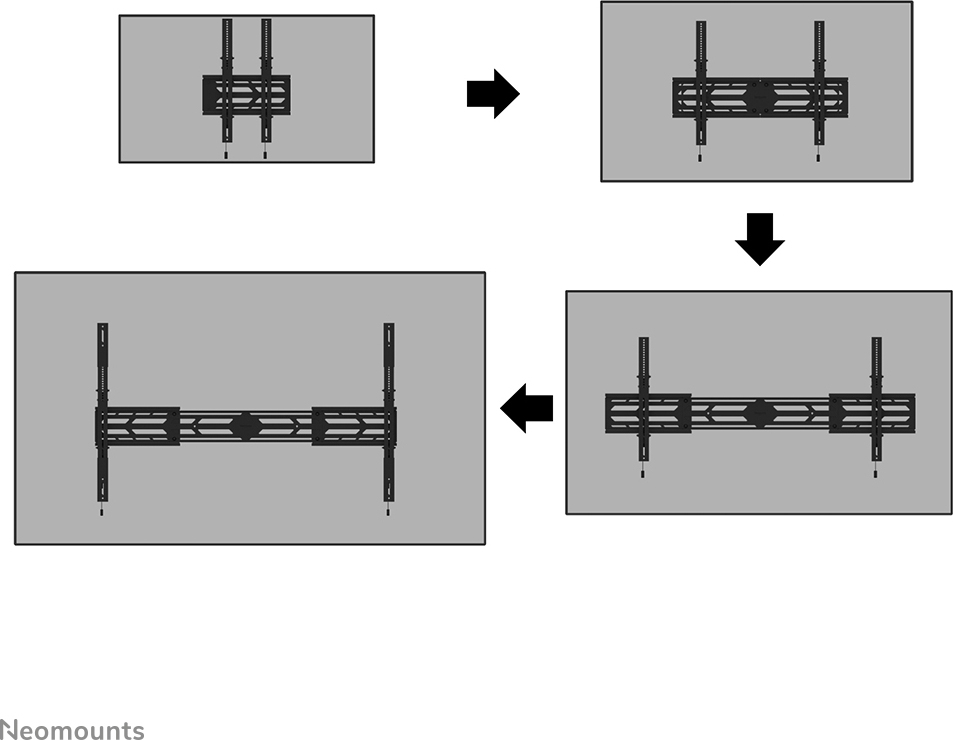 Neomounts