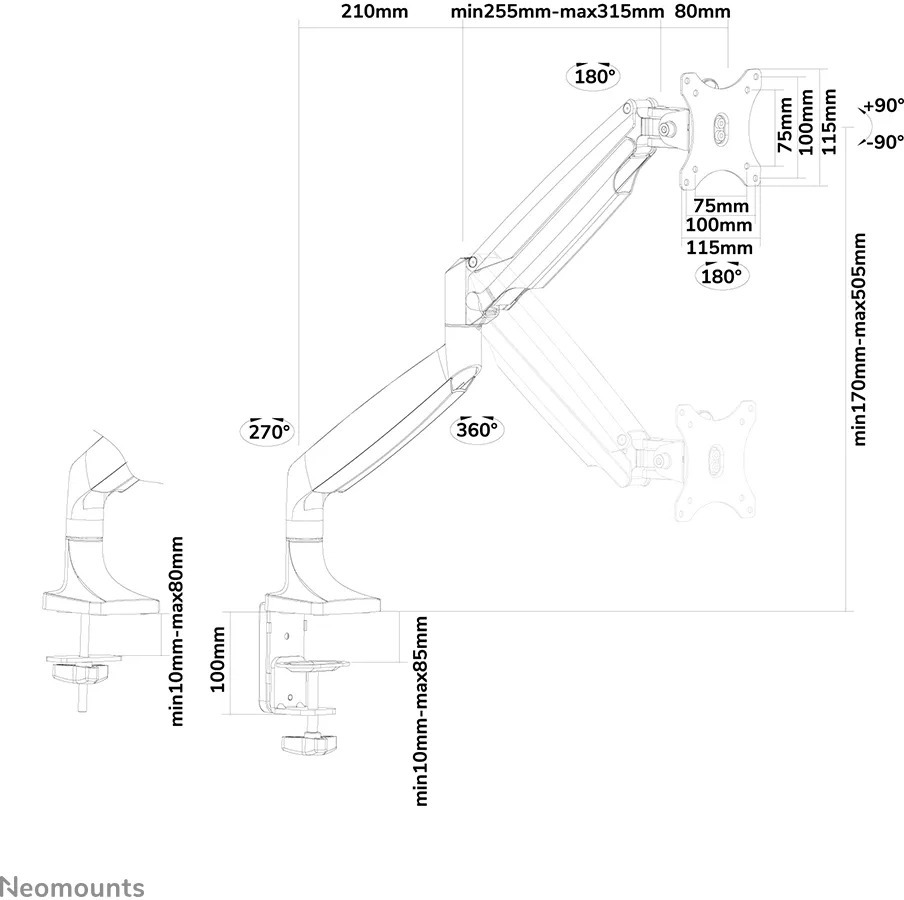 210mm min255mm-max315mm 80mm

180°

75mm 100mm 115mm

+90°
-90°

75mm
100mm
115mm

180°

min170mm-max505mm

270°

360°

min10mm-max80mm

100mm

min10mm-max85mm

Neomounts