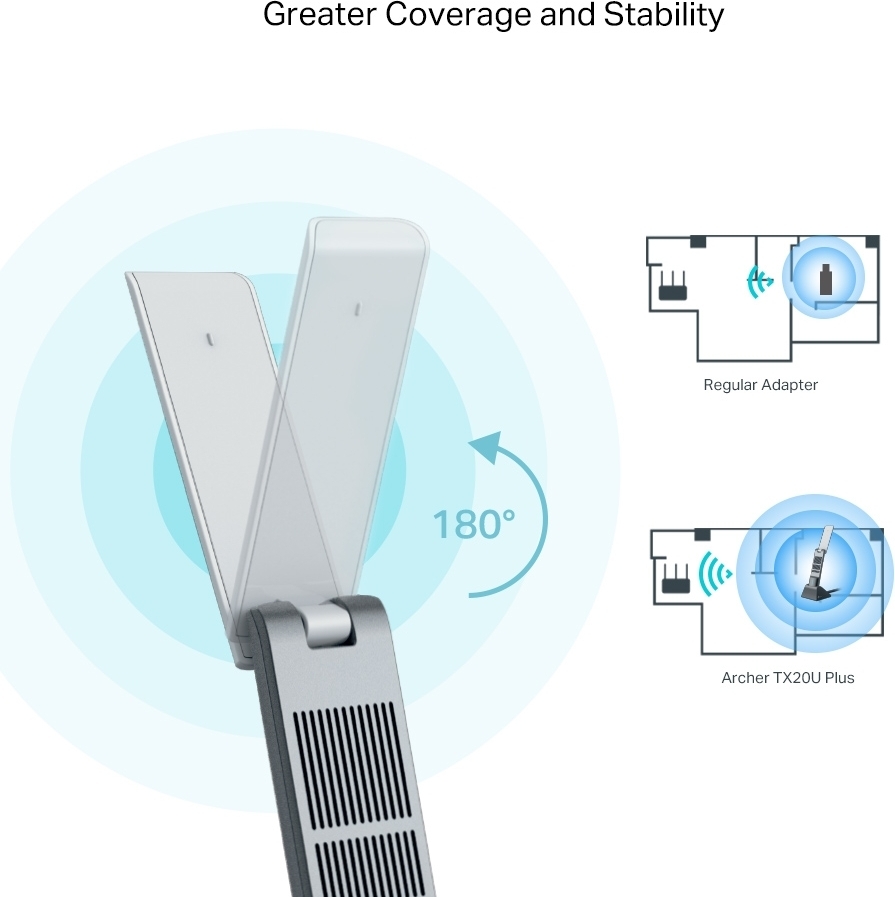 Greater Coverage and Stability

180°

Regular Adapter

Archer TX20U Plus