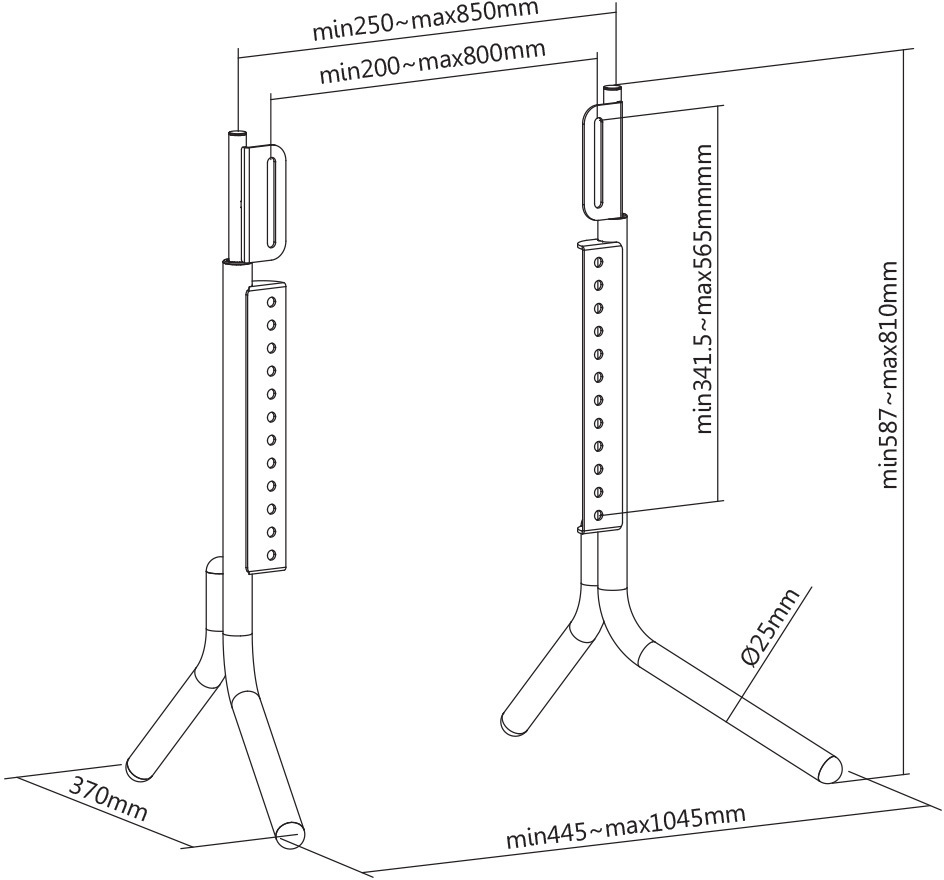 min250~max850mm
min200~max800mm
min341.5~max565mmmm
min587~max810mm
Ø25mm
370mm
min445~max1045mm