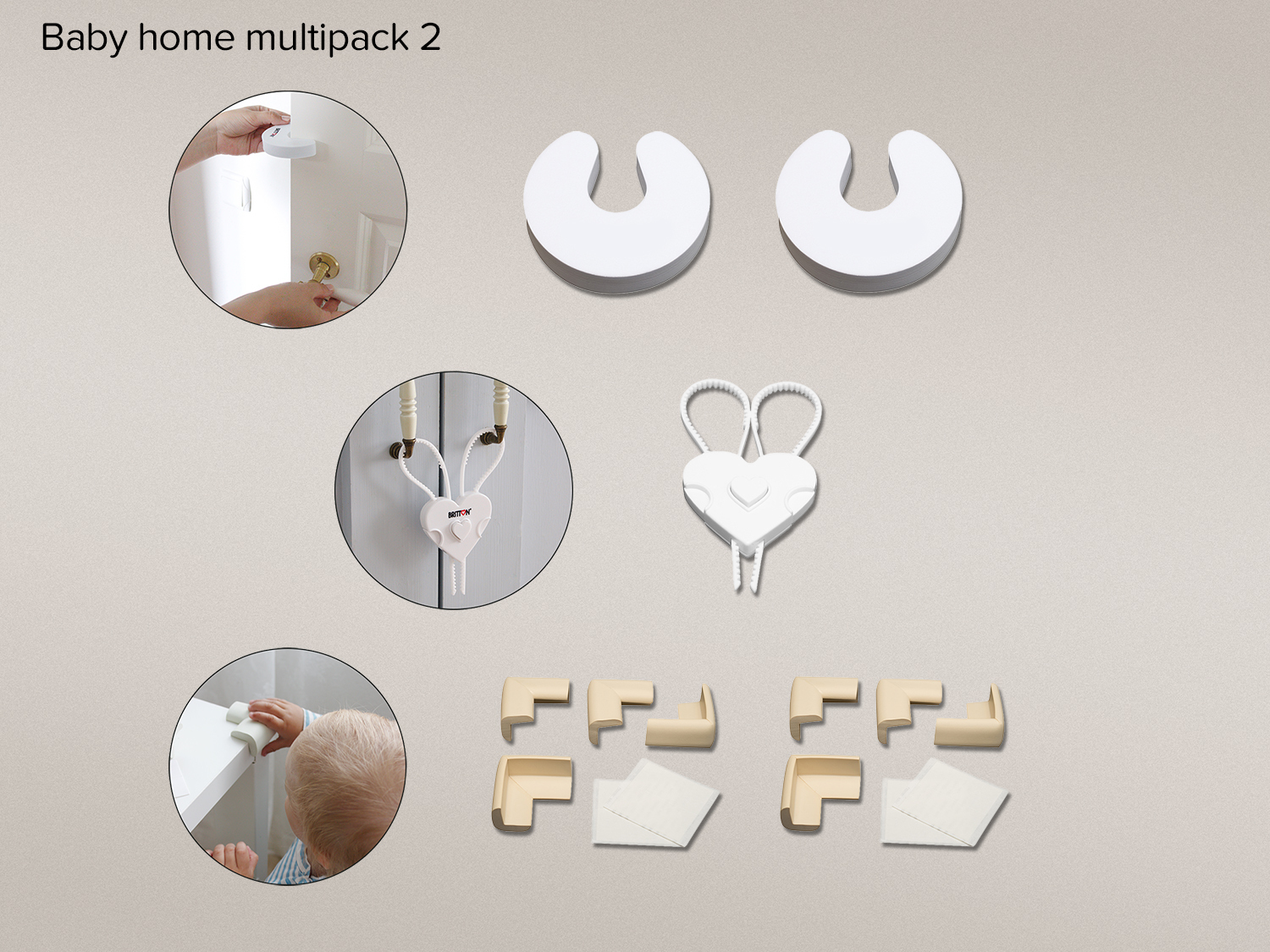 Baby home multipack 2

BRITTON