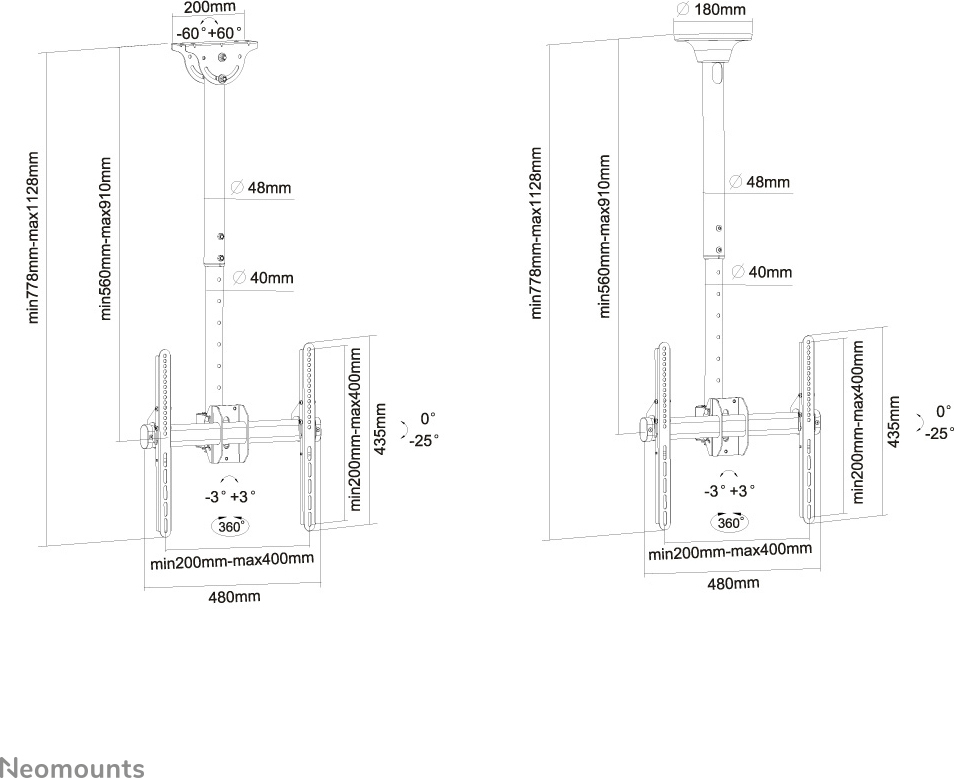 200mm
-60° +60°
min778mm-max1128mm
min560mm-max910mm
∅ 48mm
∅ 40mm
min200mm-max400mm
435mm
0°
-25°
-3° +3°
360°
min200mm-max400mm
480mm

∅ 180mm
min778mm-max1128mm
min560mm-max910mm
∅ 48mm
∅ 40mm
min200mm-max400mm
435mm
0°
-25°
-3° +3°
360°
min200mm-max400mm
480mm

Neomounts